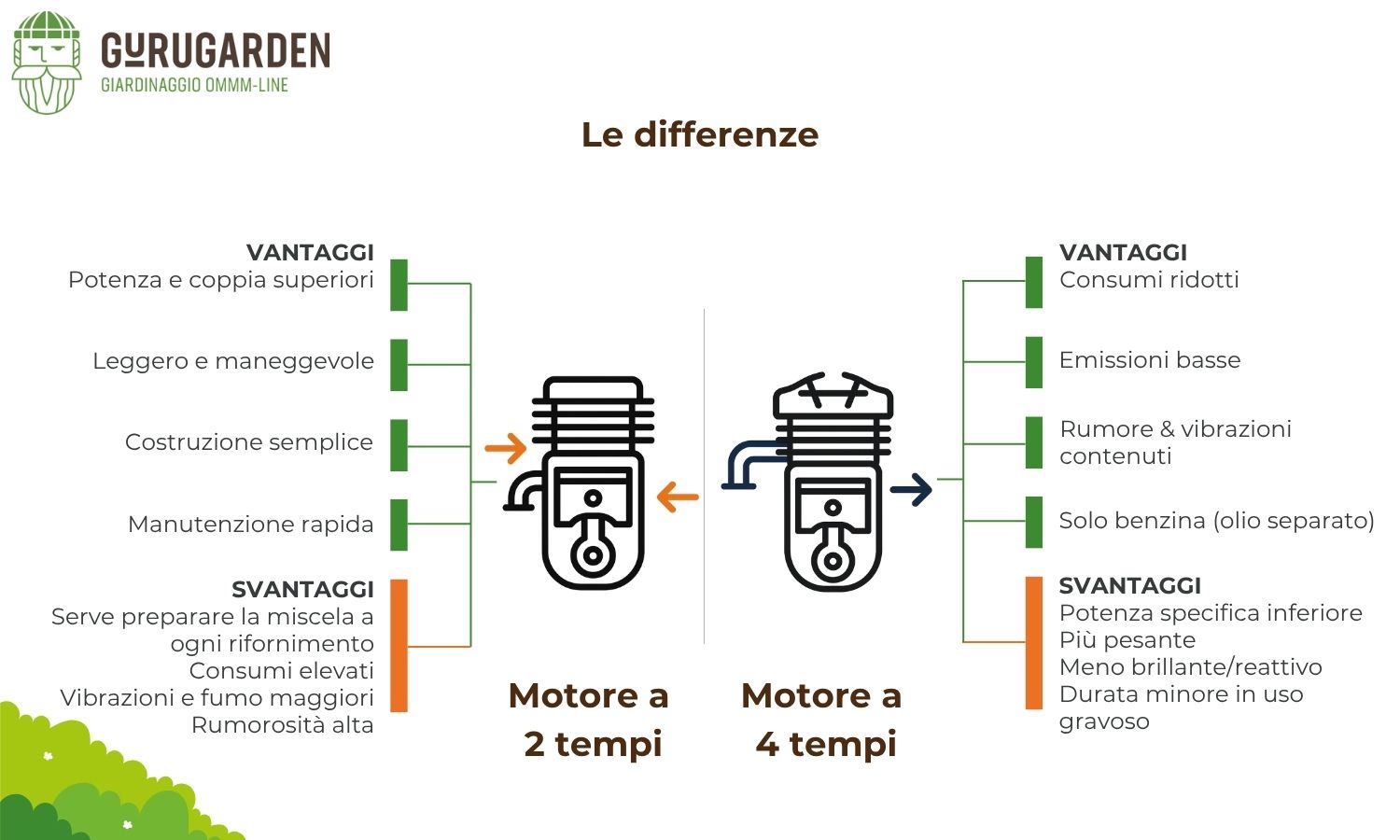 GURUGARDEN
GIARDINAGGIO OMMM-LINE

Le differenze

VANTAGGI
Potenza e coppia superiori

Leggero e maneggevole

Costruzione semplice

Manutenzione rapida

SVANTAGGI
Serve preparare la miscela a ogni rifornimento
Consumi elevati
Vibrazioni e fumo maggiori
Rumorosità alta

Motore a 2 tempi

Motore a 4 tempi

VANTAGGI
Consumi ridotti

Emissioni basse

Rumore & vibrazioni contenuti

Solo benzina (olio separato)

SVANTAGGI
Potenza specifica inferiore
Più pesante
Meno brillante/reattivo
Durata minore in uso gravoso